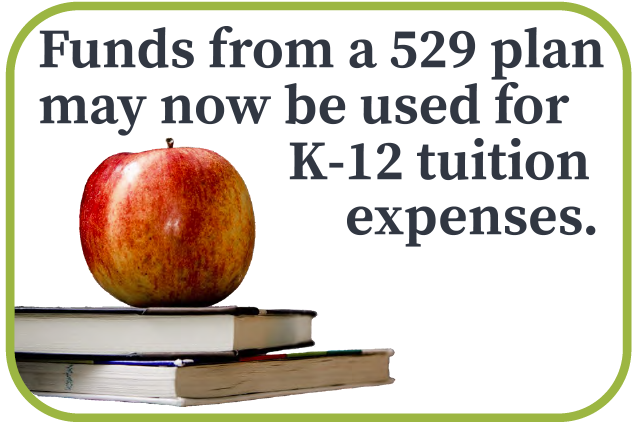 Funds from a 529 plan may now be used for K-12 tuition expenses.