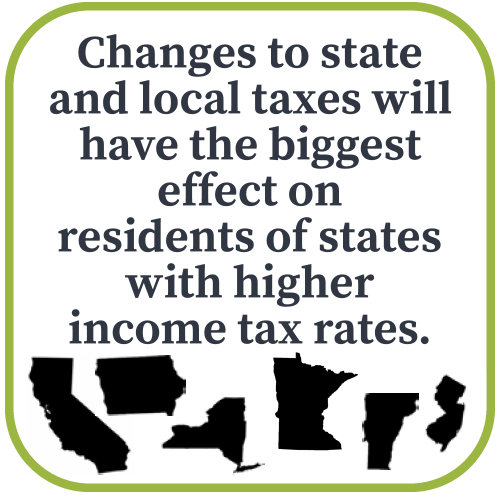 Changes to state and local taxes will have the biggest effect on residents of states with higher income tax rates.