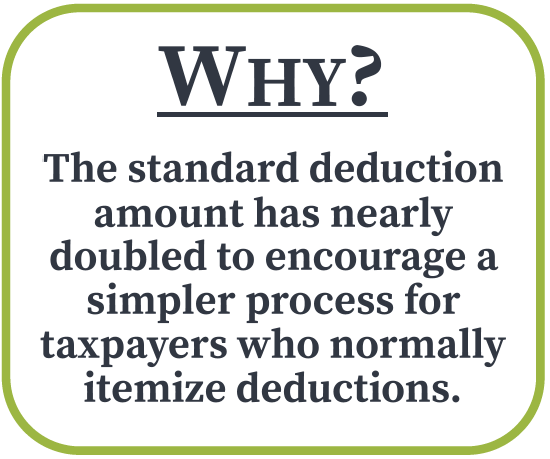 WHY?

The standard deduction amount has nearly doubled to encourage a simpler process for taxpayers who normally itemize deductions.